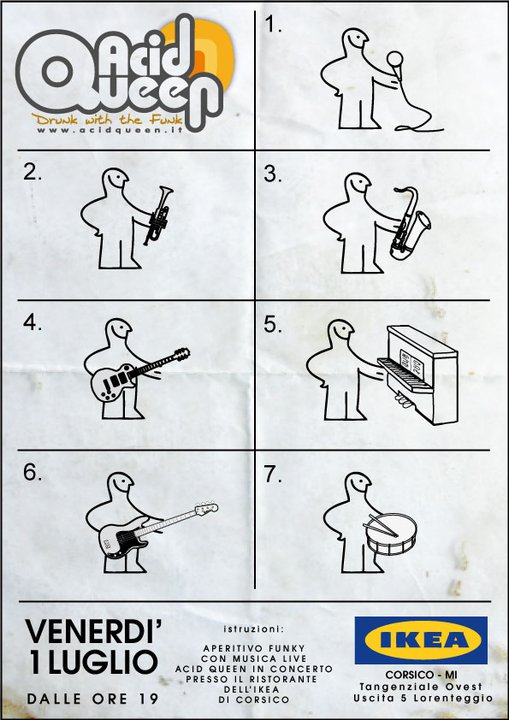 Acid Queen
Drunk with the Funk
www.acidqueen.it

1.

2.

3.

4.

5.

6.

7.

VENERDI'
1 LUGLIO
DALLE ORE 19

istruzioni:
APERITIVO FUNKY
CON MUSICA LIVE
ACID QUEEN IN CONCERTO
PRESSO IL RISTORANTE
DELL'IKEA
DI CORSICO

IKEA
CORSICO - MI
Tangenziale Ovest
Uscita 5 Lorenteggio